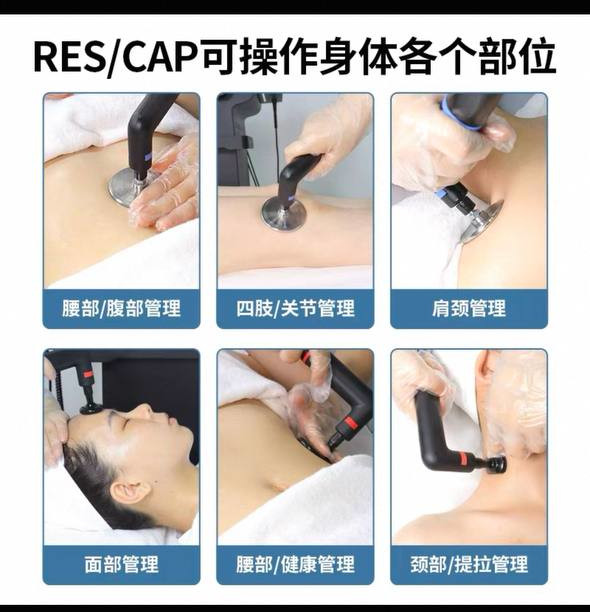 RES/CAP可操作身体各个部位

腰部/腹部管理

四肢/关节管理

肩颈管理

面部管理

腰部/健康管理

颈部/提拉管理